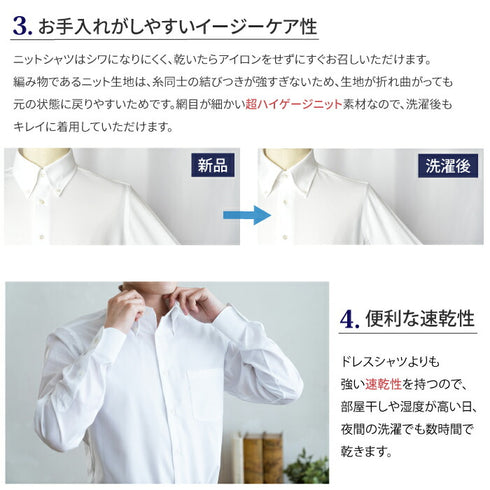 3. お手入れがしやすいイージーケア性

ニットシャツはシワになりにくく、乾いたらアイロンをせずにすぐお召しいただけます。編み物であるニット生地は、糸同士の結びつきが強すぎないため、生地が折れ曲がっても元の状態に戻りやすいためです。網目が細かい超ハイゲージニット素材なので、洗濯後もキレイに着用していただけます。

新品

洗濯後

4. 便利な速乾性

ドレスシャツよりも強い速乾性を持つので、部屋干しや湿度が高い日、夜間の洗濯でも数時間で乾きます。