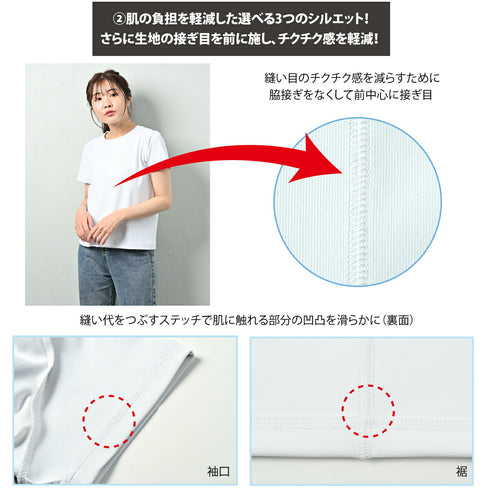 ②肌の負担を軽減した選べる3つのシルエット!
さらに生地の接ぎ目を前に施し、チクチク感を軽減!

縫い目のチクチク感を減らすために
脇接ぎをなくして前中心に接ぎ目

縫い代をつぶすステッチで肌に触れる部分の凹凸を滑らかに(裏面)

袖口

裾