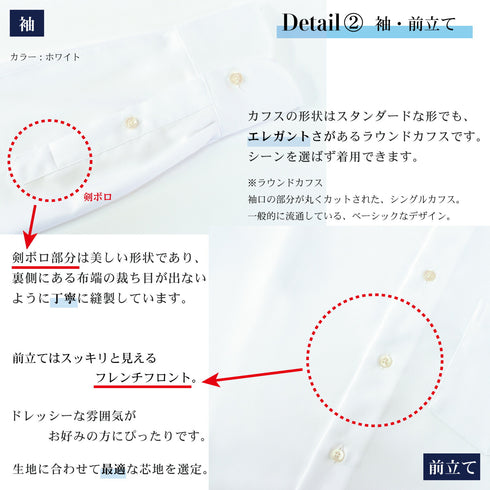 袖

Detail② 袖・前立て

カラー：ホワイト

カフスの形状はスタンダードな形でも、エレガントさがあるラウンドカフスです。シーンを選ばず着用できます。

※ラウンドカフス
袖口の部分が丸くカットされた、シングルカフス。
一般的に流通している、ベーシックなデザイン。

剣ボロ

剣ボロ部分は美しい形状であり、裏側にある布端の裁ち目が出ないように丁寧に縫製しています。

前立てはスッキリと見える
フレンチフロント。

ドレッシーな雰囲気が
お好みの方にぴったりです。

生地に合わせて最適な芯地を選定。

前立て