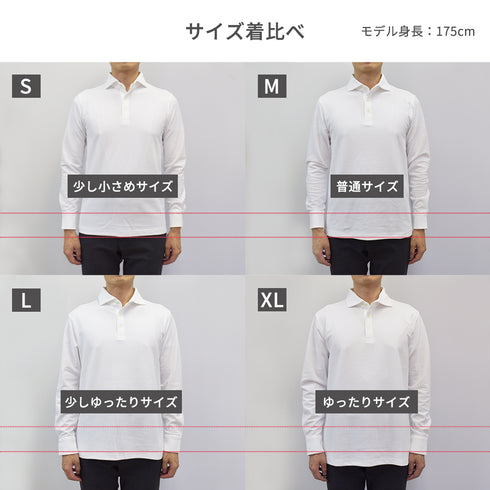 サイズ着比べ

モデル身長：175cm

S

少し小さめサイズ

M

普通サイズ

L

少しゆったりサイズ

XL

ゆったりサイズ