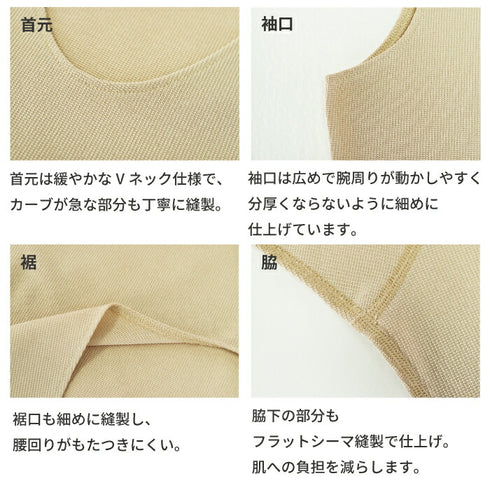 首元

首元は緩やかなＶネック仕様で、カーブが急な部分も丁寧に縫製。

袖口

袖口は広めで腕周りが動かしやすく分厚くならないように細めに仕上げています。

裾

裾口も細めに縫製し、腰回りがもたつきにくい。

脇

脇下の部分もフラットシーマ縫製で仕上げ。肌への負担を減らします。